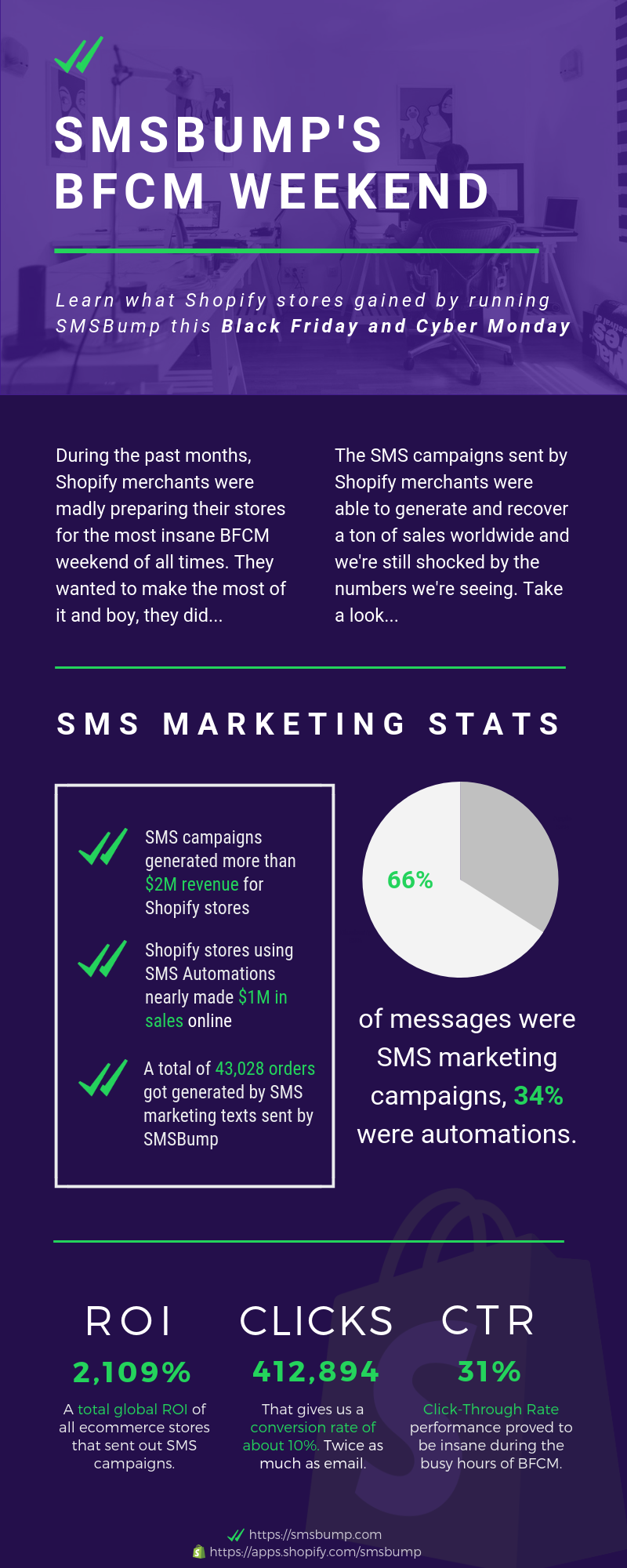 SMSBUMP'S BFCM WEEKEND

Learn what Shopify stores gained by running SMSBump this Black Friday and Cyber Monday

During the past months, Shopify merchants were madly preparing their stores for the most insane BFCM weekend of all times. They wanted to make the most of it and boy, they did...

The SMS campaigns sent by Shopify merchants were able to generate and recover a ton of sales worldwide and we're still shocked by the numbers we're seeing. Take a look...

SMS MARKETING STATS

SMS campaigns generated more than $2M revenue for Shopify stores

Shopify stores using SMS Automations nearly made $1M in sales online

A total of 43,028 orders got generated by SMS marketing texts sent by SMSBump

66%

of messages were SMS marketing campaigns, 34% were automations.

ROI
2,109%
A total global ROI of all ecommerce stores that sent out SMS campaigns.

CLICKS
412,894
That gives us a conversion rate of about 10%. Twice as much as email.

CTR
31%
Click-Through Rate performance proved to be insane during the busy hours of BFCM.

https://smsbump.com
https://apps.shopify.com/smsbump